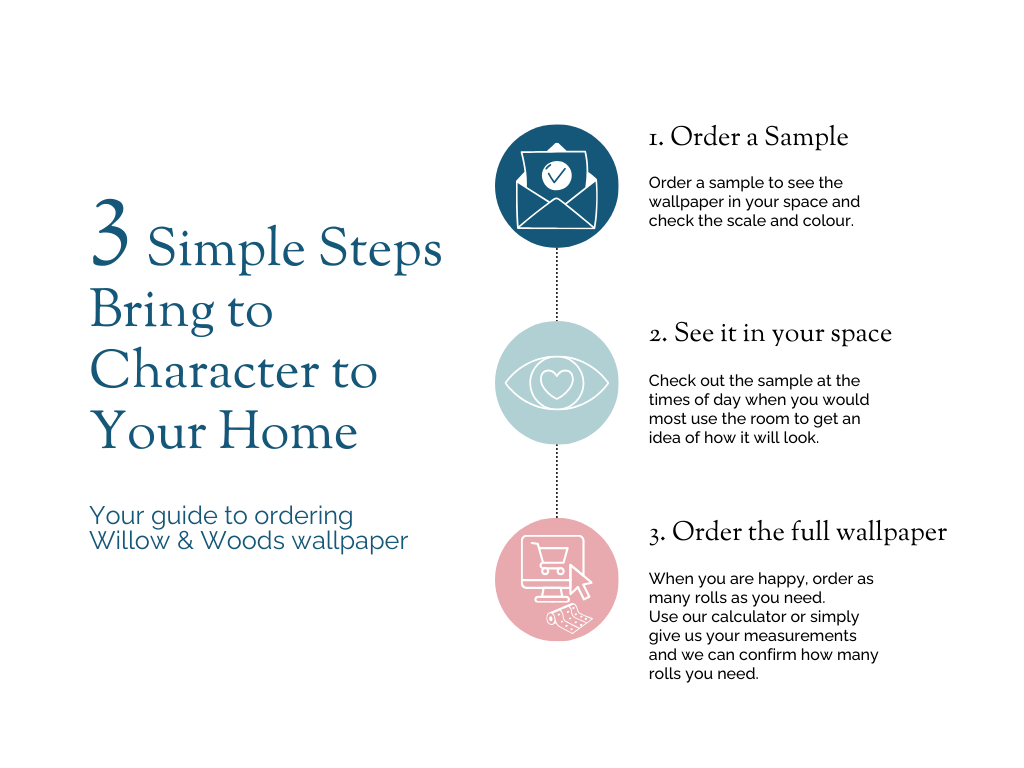 3 Simple Steps Bring to Character to Your Home

Your guide to ordering Willow & Woods wallpaper

1. Order a Sample

Order a sample to see the wallpaper in your space and check the scale and colour.

2. See it in your space

Check out the sample at the times of day when you would most use the room to get an idea of how it will look.

3. Order the full wallpaper

When you are happy, order as many rolls as you need.
Use our calculator or simply give us your measurements and we can confirm how many rolls you need.